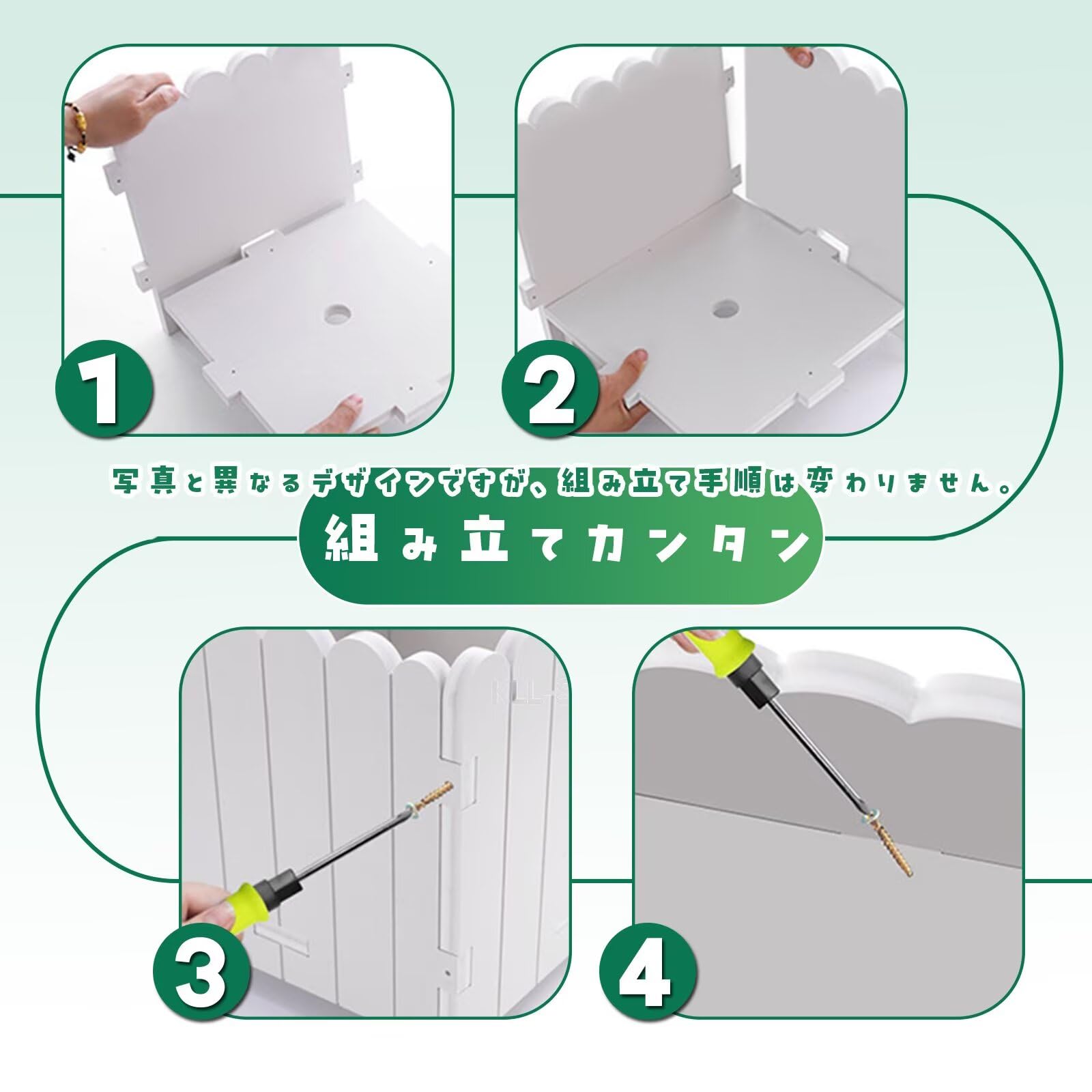 1

2

写真と異なるデザインですが、組み立て手順は変わりません。

組み立てカンタン

3

4